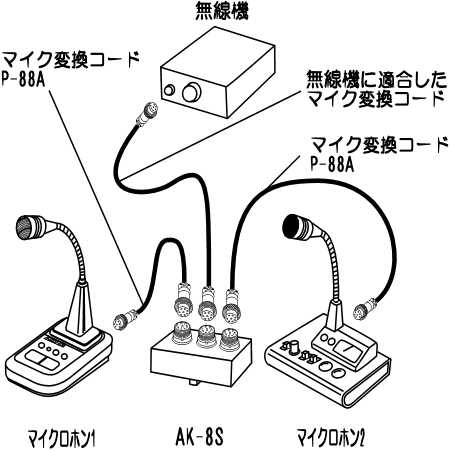 無線機

マイク変換コード
P-88A

無線機に適合した
マイク変換コード

マイク変換コード
P-88A

マイクロホン1

AK-8S

マイクロホン2